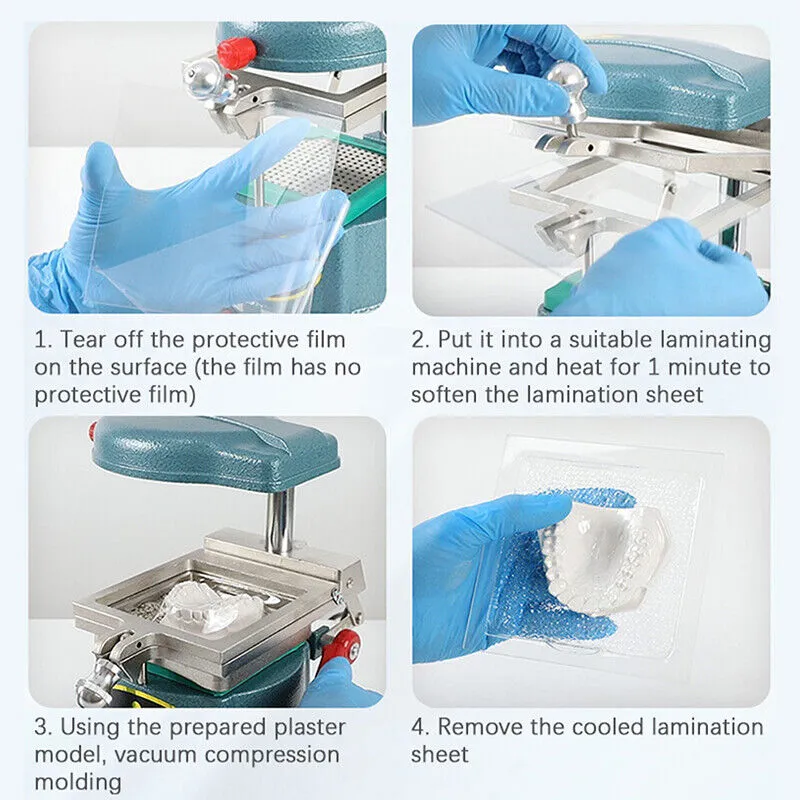 1. Tear off the protective film on the surface (the film has no protective film)

2. Put it into a suitable laminating machine and heat for 1 minute to soften the lamination sheet

3. Using the prepared plaster model, vacuum compression molding

4. Remove the cooled lamination sheet